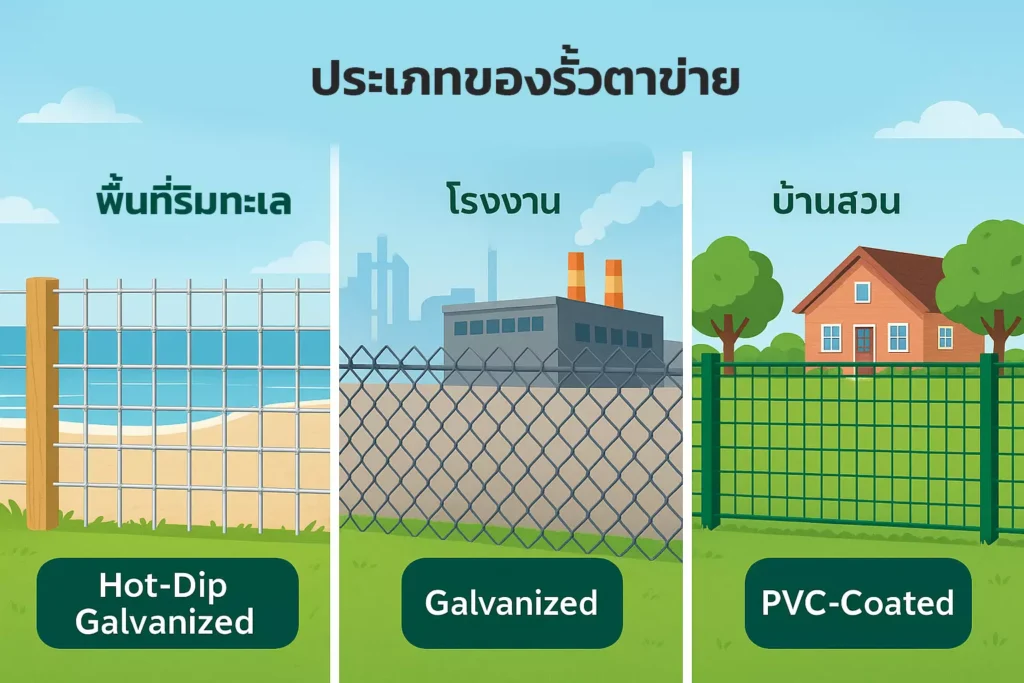 ประเภทของรั้วตาข่าย

พื้นที่ริมทะเล

Hot-Dip Galvanized

โรงงาน

Galvanized

บ้านสวน

PVC-Coated